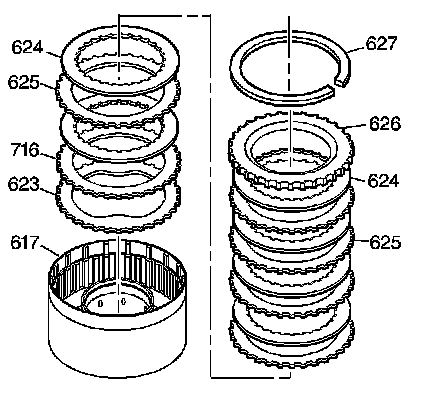 624
625
716
623
617
627
626
624
625