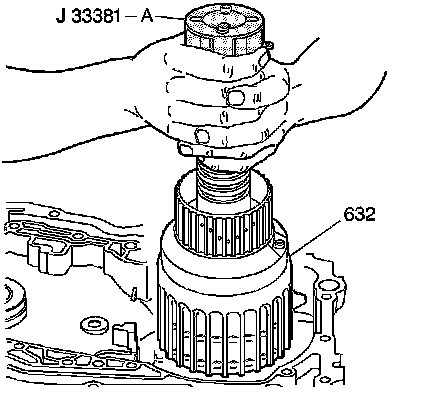 J 33381 – A

632