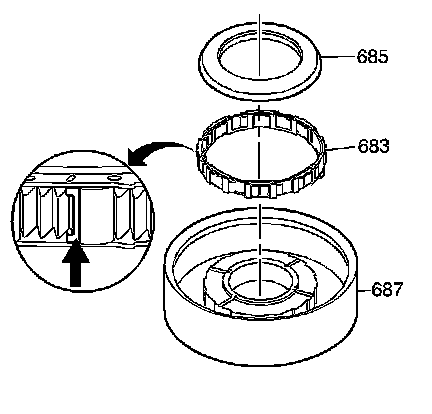 685
683
687