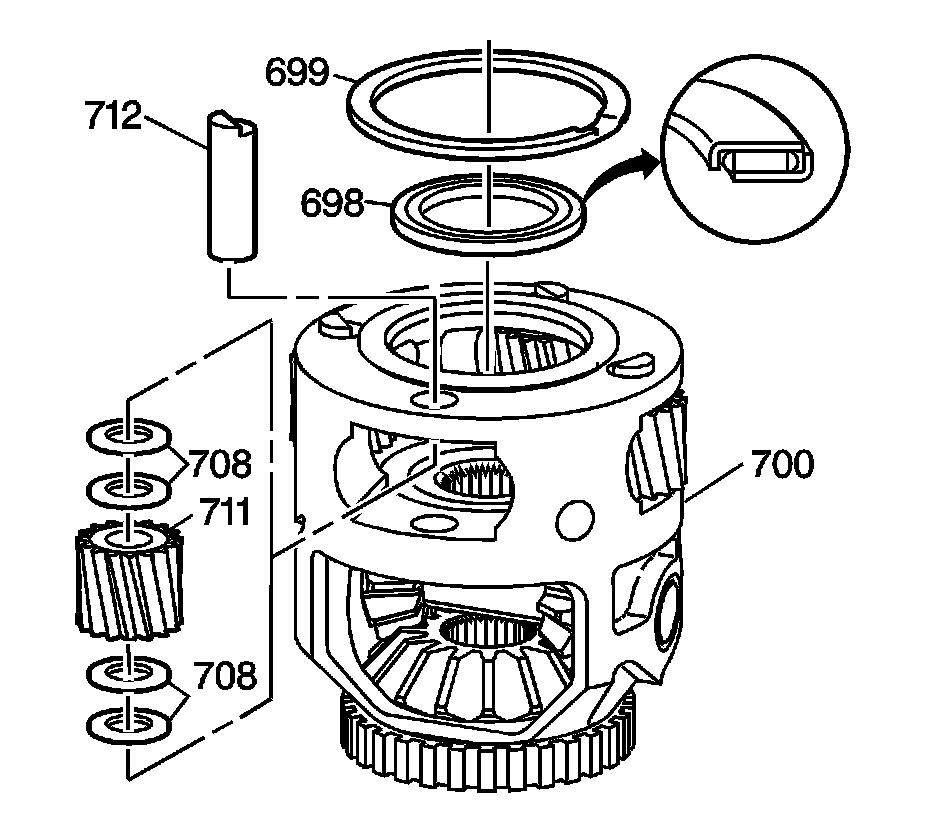 699
712
698
708
700
711
708