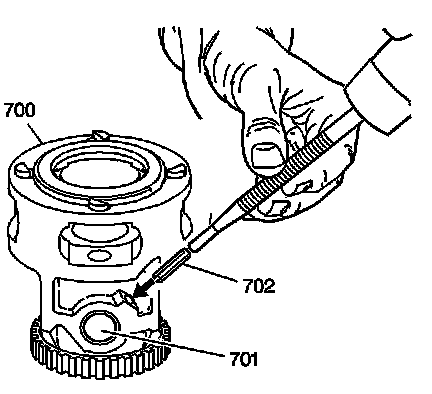 700
702
701