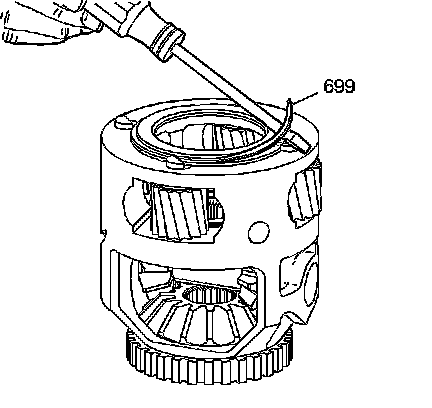 699