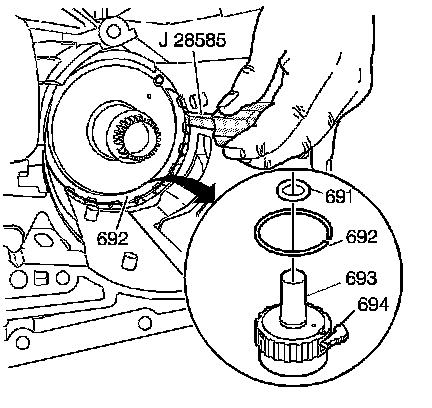 J 28585

692

691

692

693

694