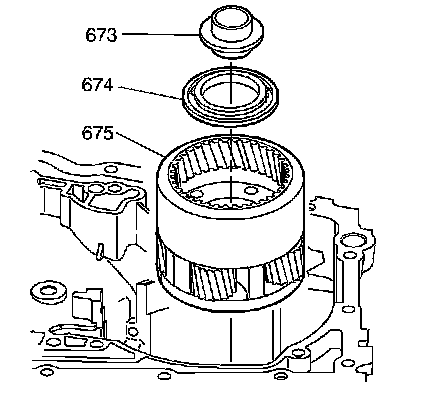 673

674

675