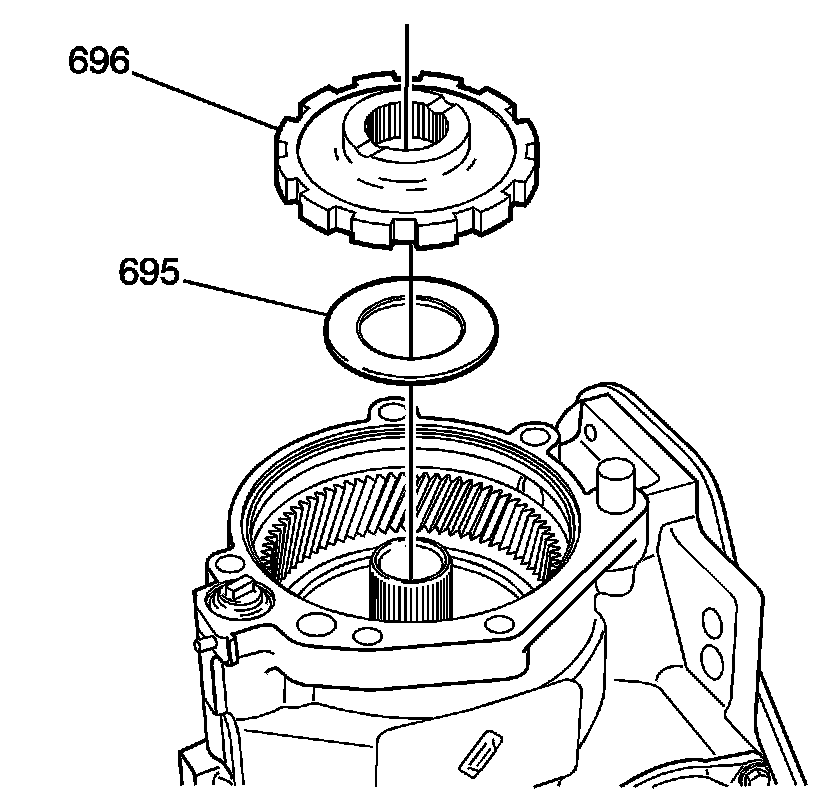 696

695