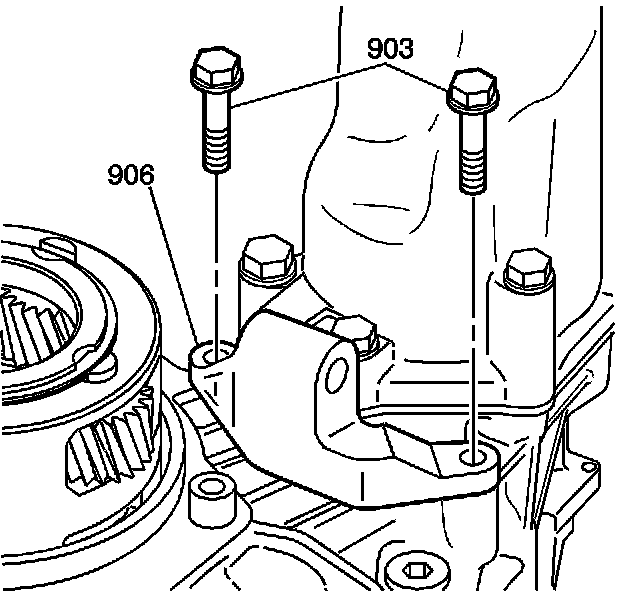 903
906