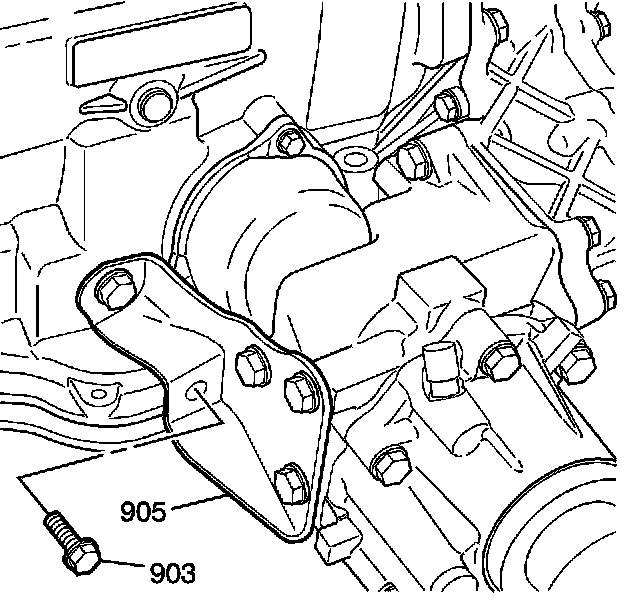 905
903