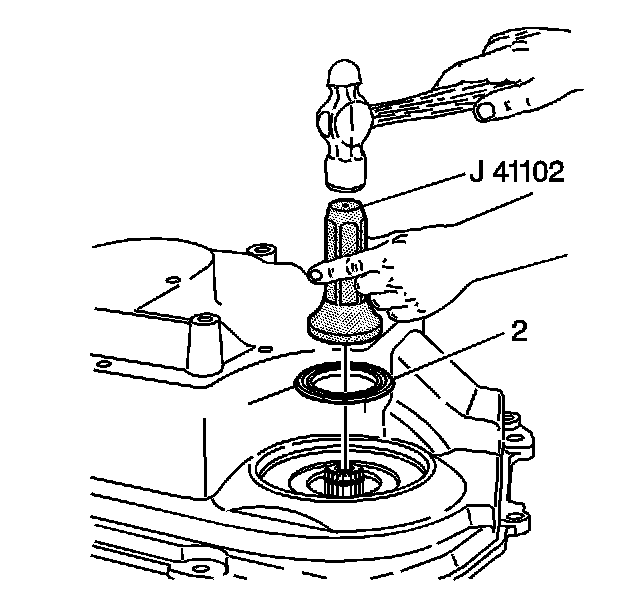 J 41102

2