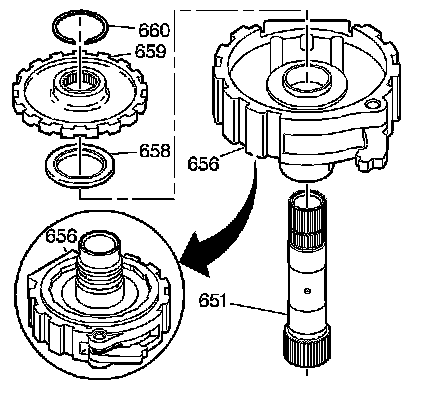 660
659
658
656
656
651