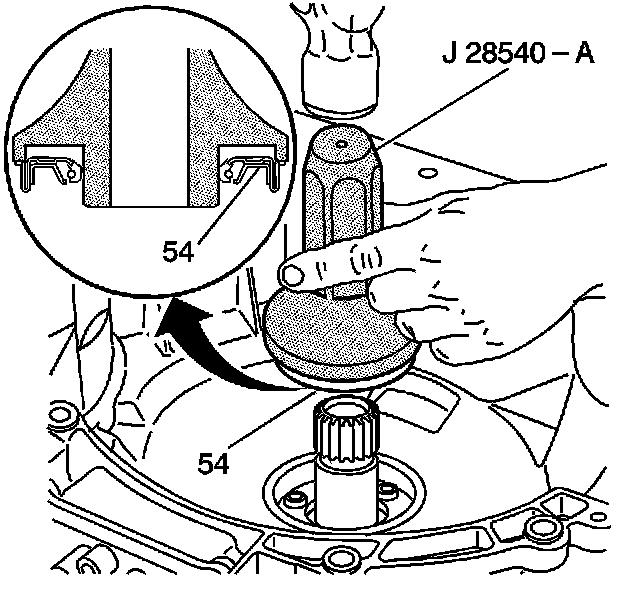 J 28540 – A

54

54