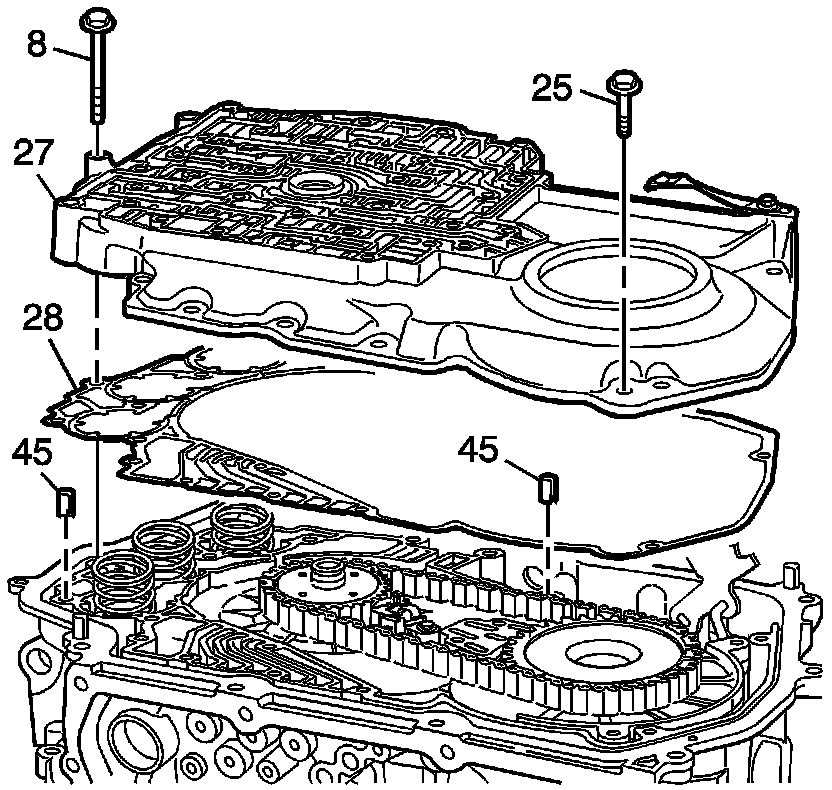 8
25
27
28
45
45