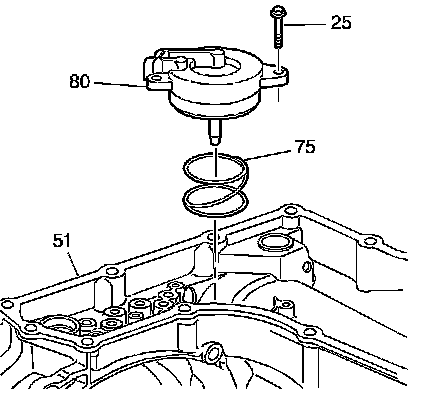 25
80
75
51