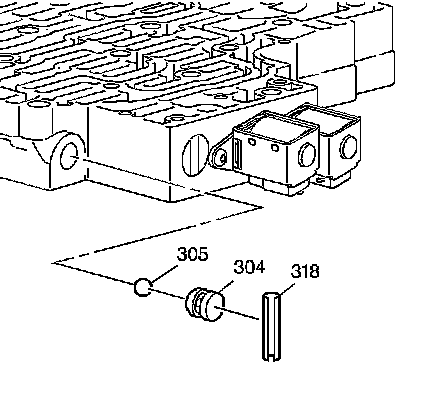 305
304
318