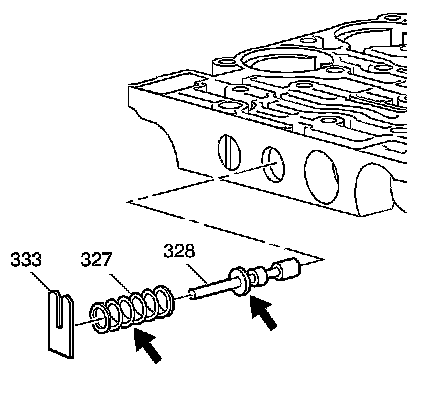 333
327
328