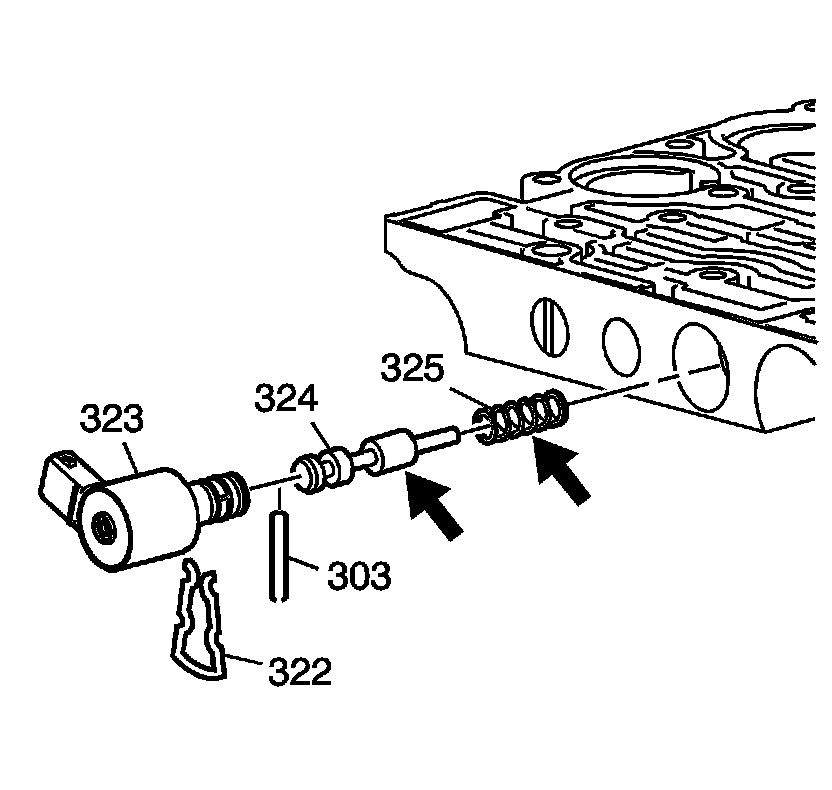 325
324
323
303
322