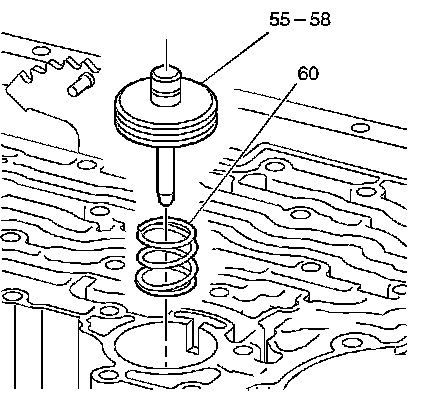 55 – 58
60