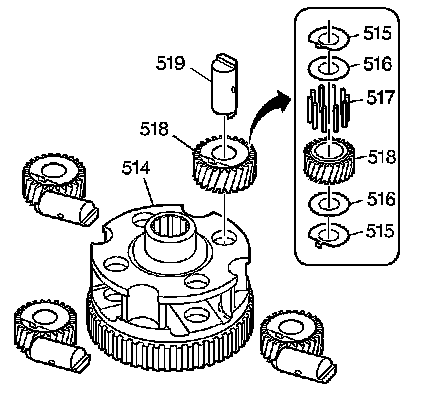 519
518
514
515
516
517
518
516
515