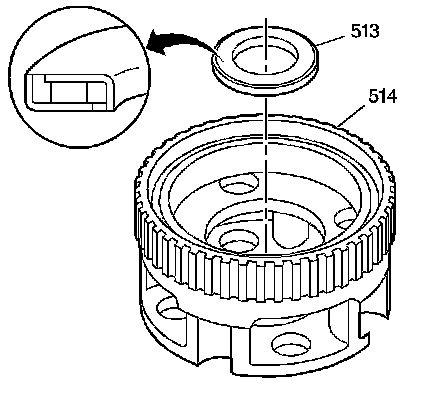 513
514