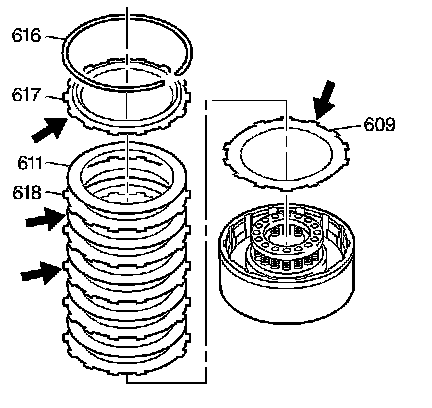 616
617
609
611
618