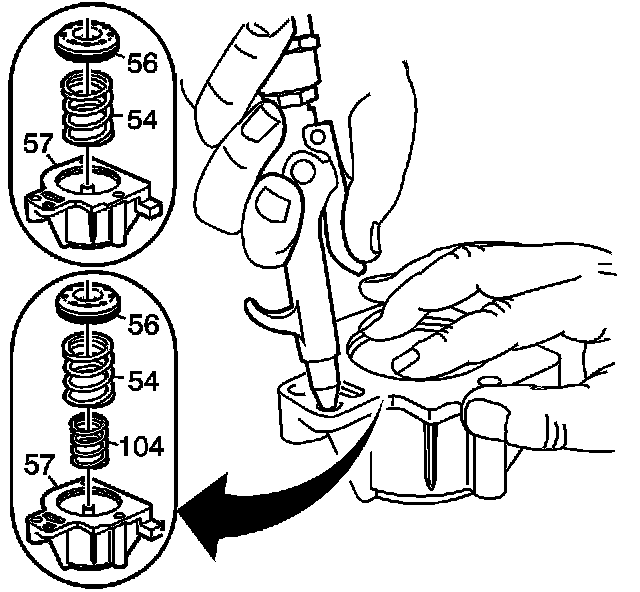 56
54
57
56
54
104
57