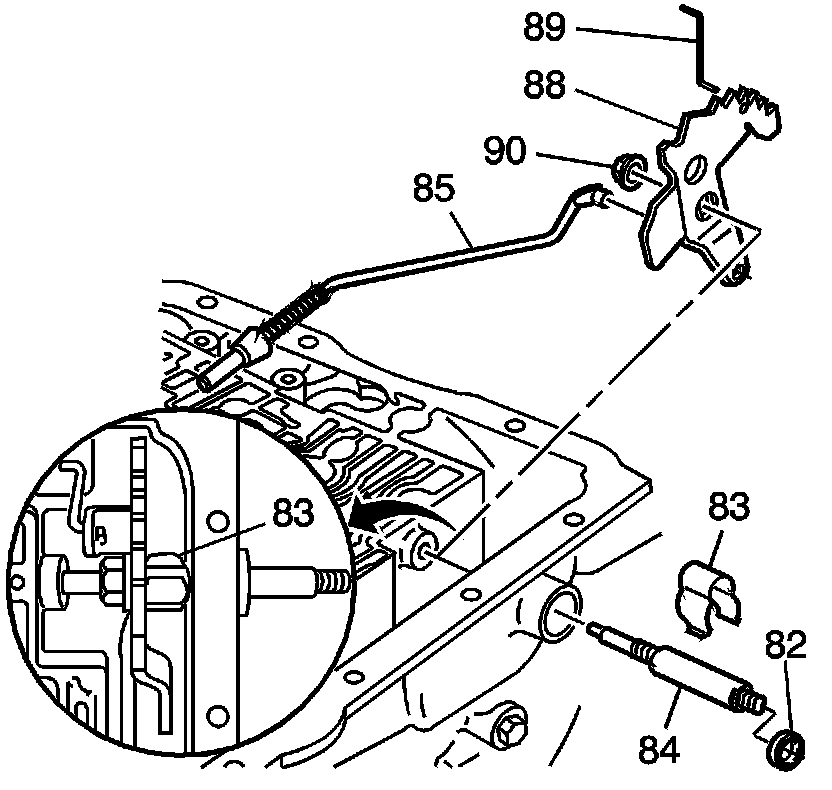 89
88
90
85
83
83
82
84