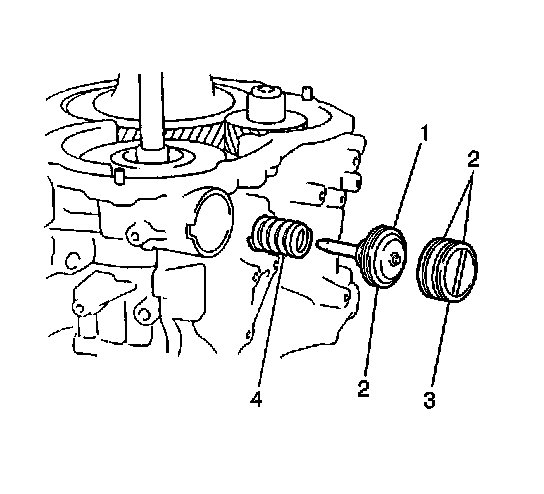 1
2
4
2
3