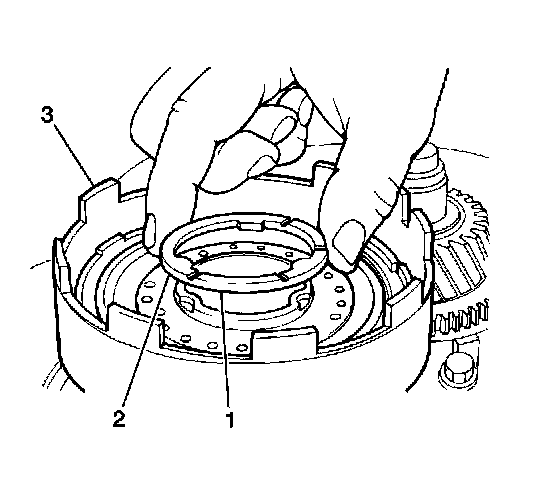 3

2

1