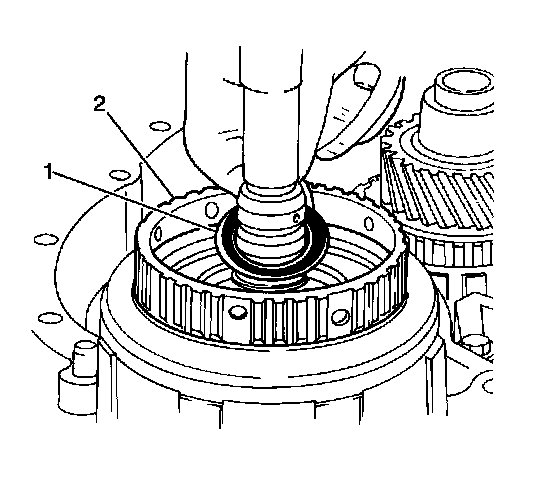 2
1