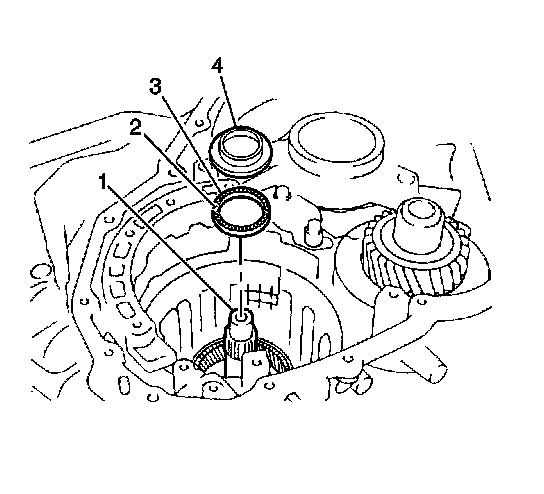 4
3
2
1