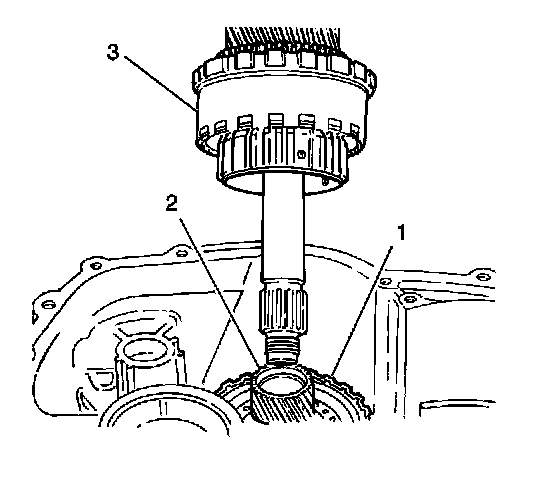 3

2

1