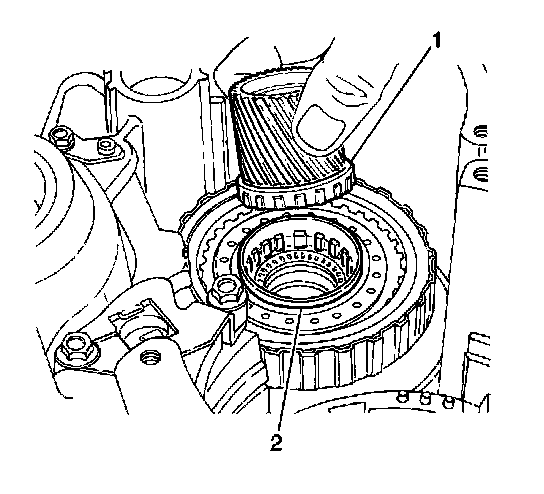 1
2