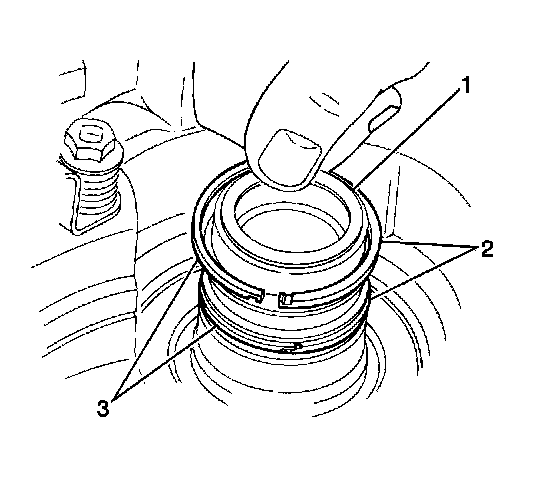 1
2
3