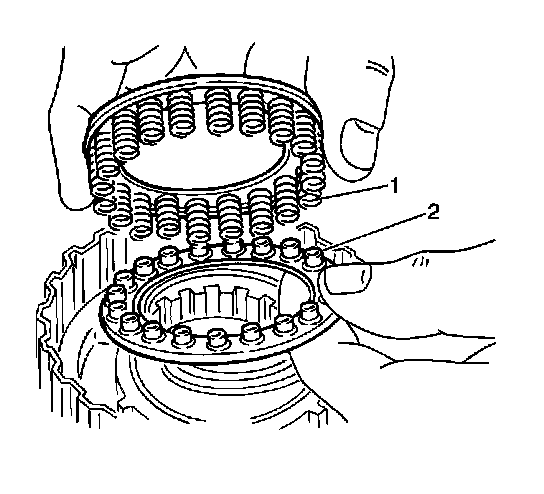 1
2