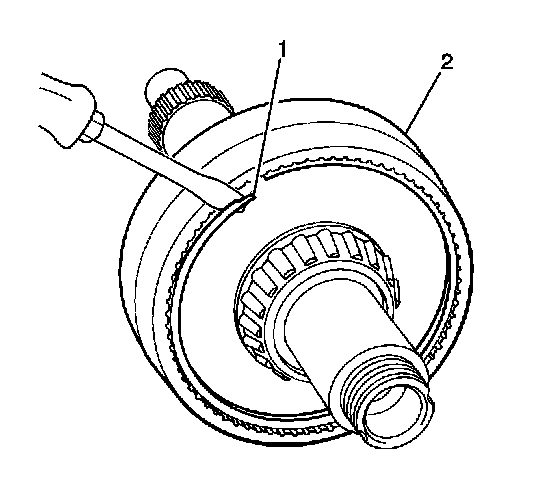 1
2