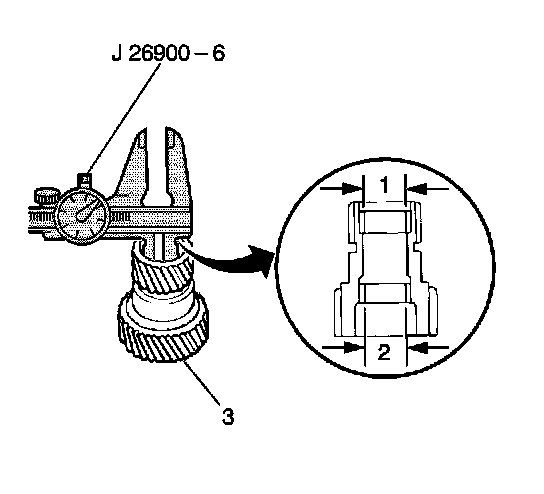 J 26900 – 6

1

2

3