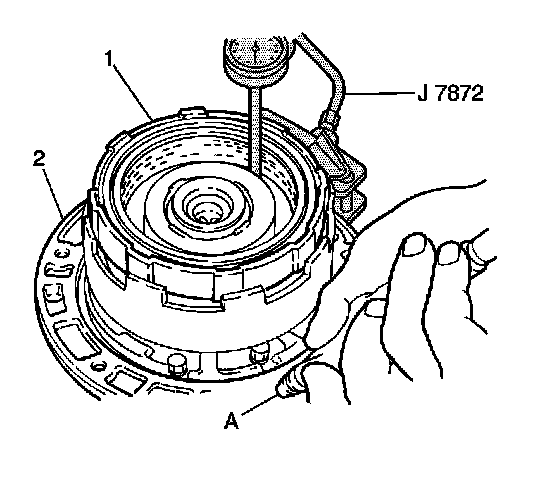 1
J 7872
2
A