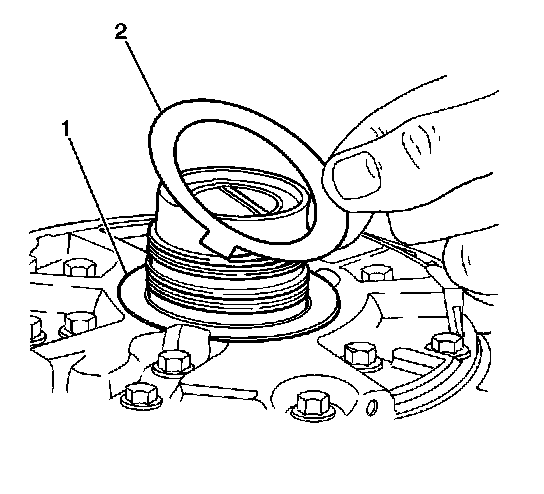 2

1