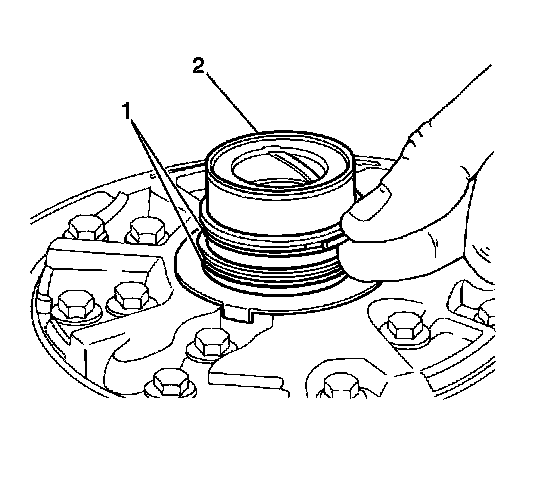 2
1