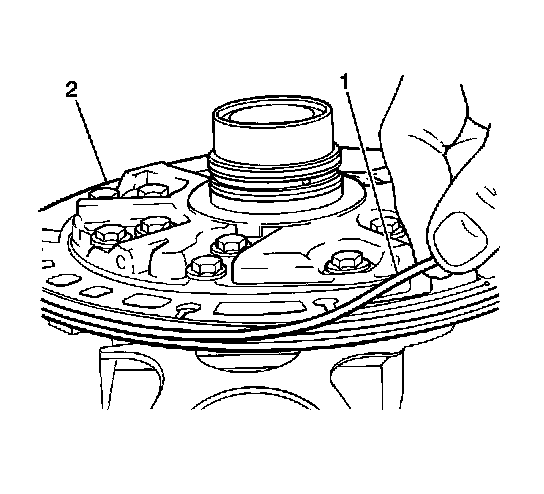 2
1