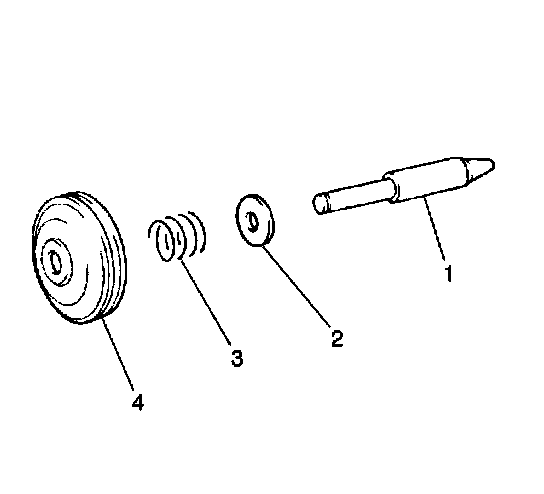 1
2
3
4