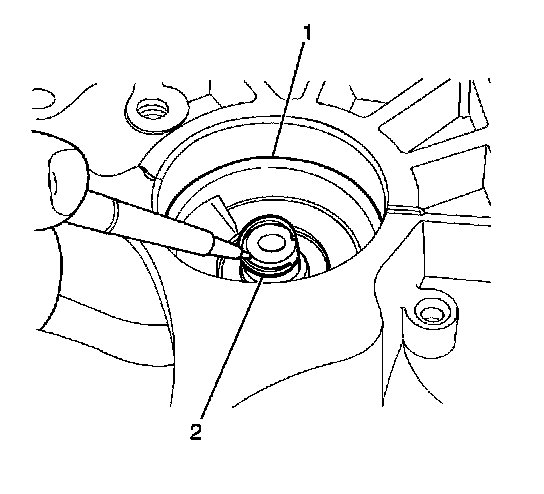 1
2