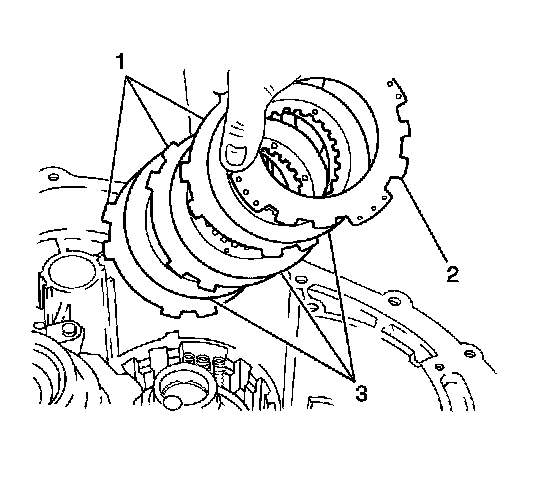 1
2
3