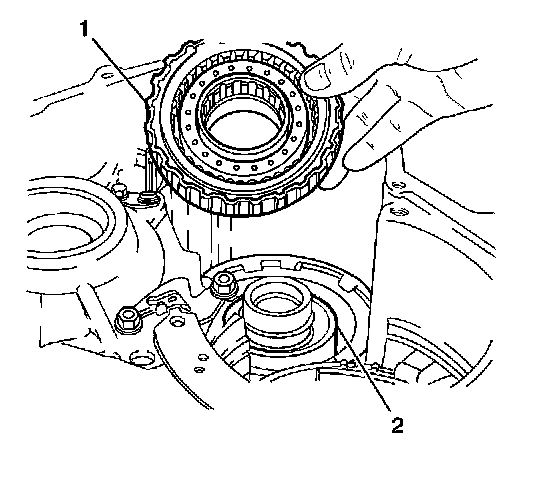 1

2