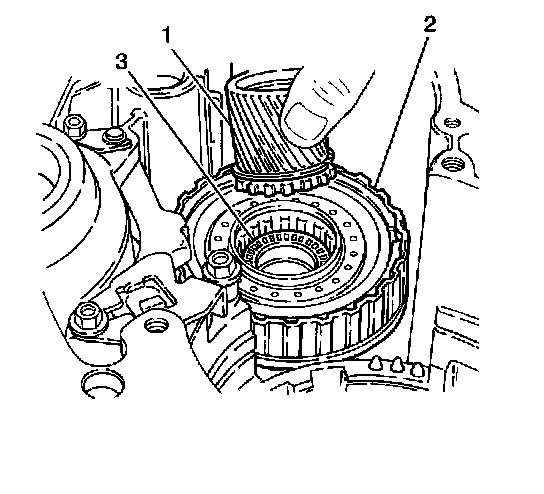 1
2
3