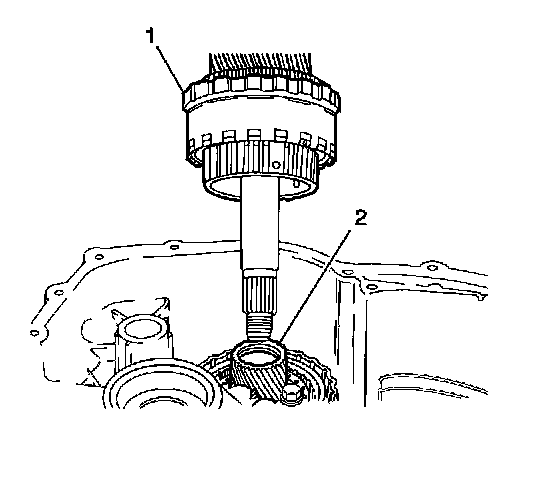 1
2