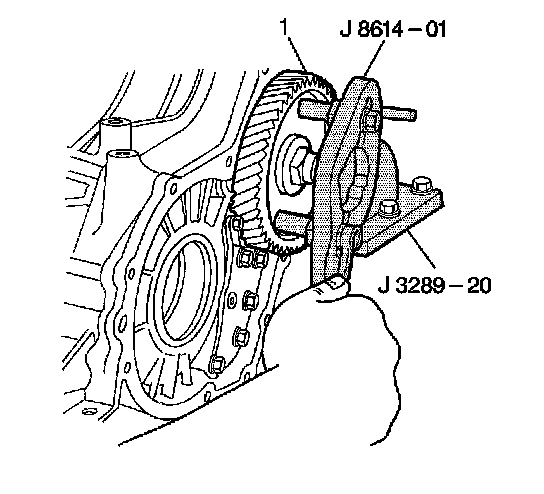 1
J 8614 – 01
J 3289 – 20