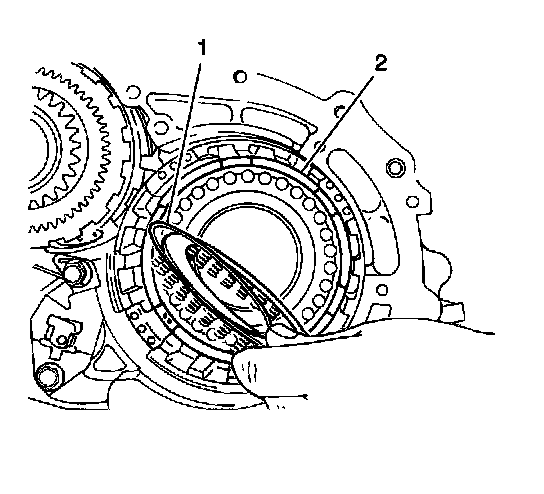 1
2