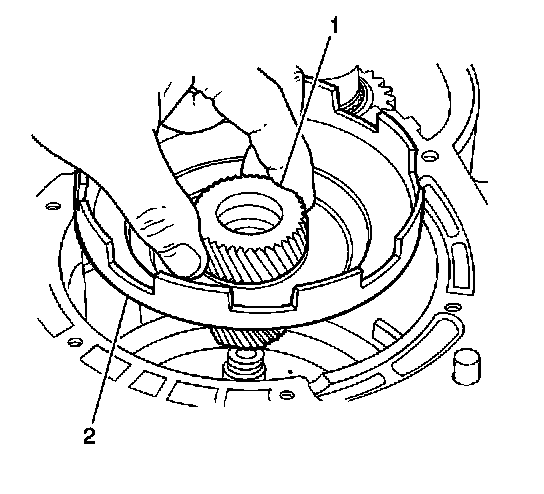 1

2