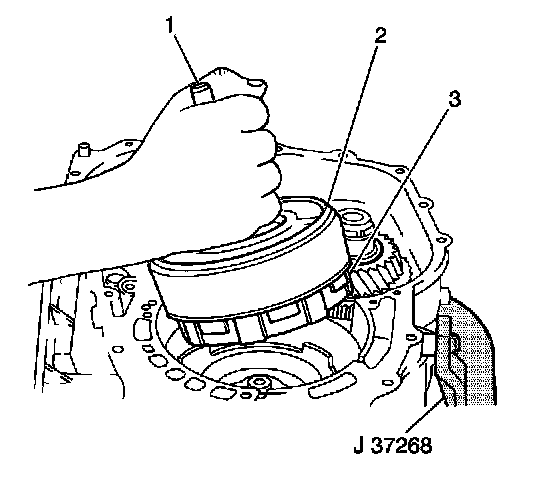 1
2
3
J 37268