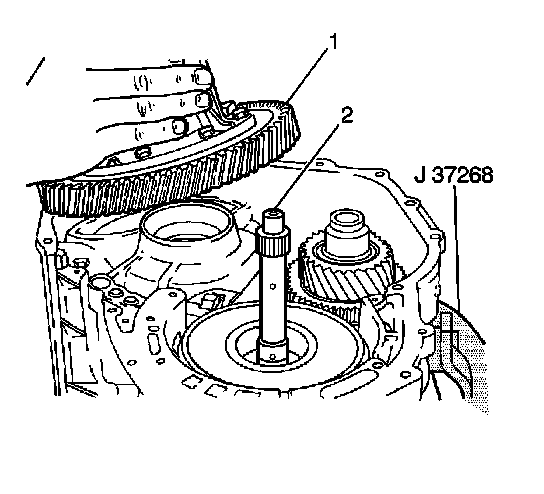 1
2
J 37268